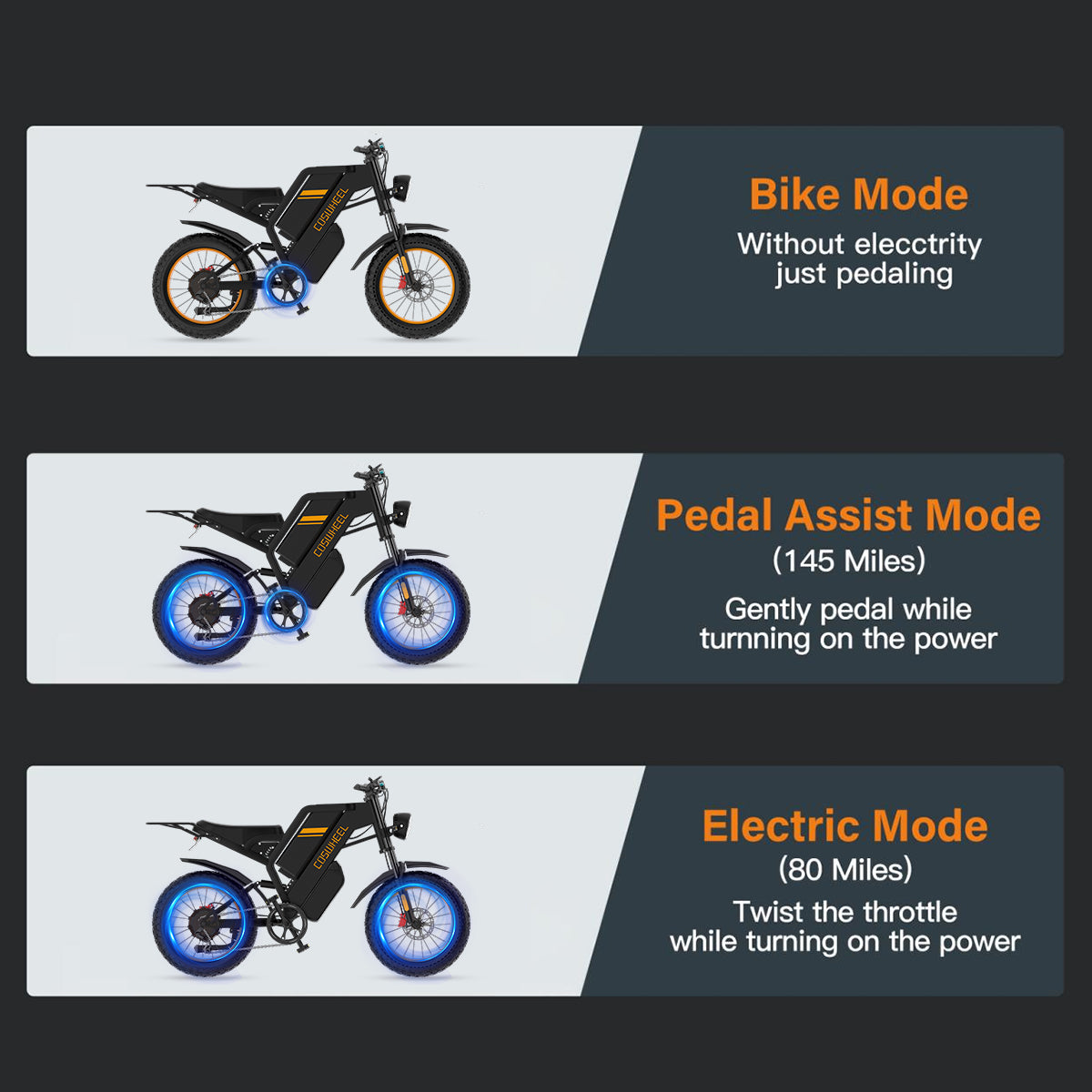 COSWHEEL

Bike Mode
Without elecctrity just pedaling

COSWHEEL

Pedal Assist Mode
(145 Miles)
Gently pedal while turnning on the power

COSWHEEL

Electric Mode
(80 Miles)
Twist the throttle while turning on the power